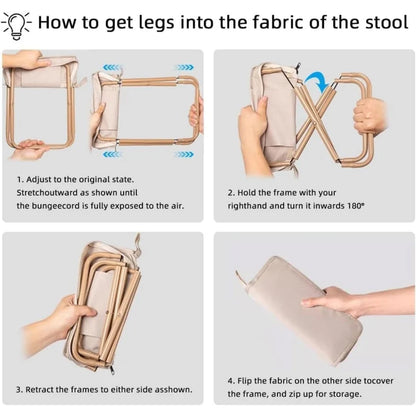 How to get legs into the fabric of the stool

1. Adjust to the original state. Stretchoutward as shown until the bungeecord is fully exposed to the air.

2. Hold the frame with your righthand and turn it inwards 180°

3. Retract the frames to either side asshown.

4. Flip the fabric on the other side tocover the frame, and zip up for storage.